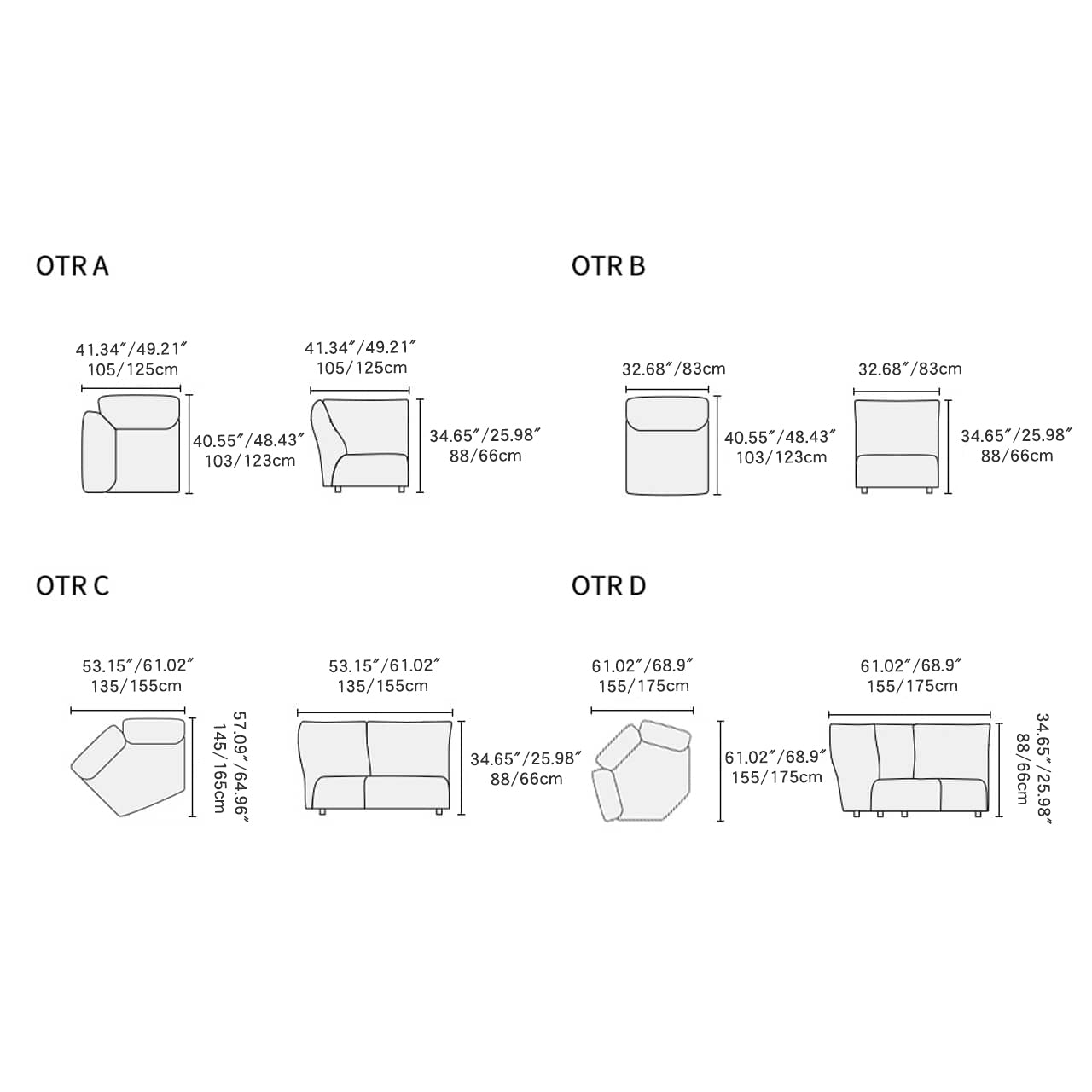 OTR A

41.34″/49.21″
105/125cm

40.55″/48.43″
103/123cm

41.34″/49.21″
105/125cm

34.65″/25.98″
88/66cm

OTR B

32.68″/83cm

40.55″/48.43″
103/123cm

32.68″/83cm

34.65″/25.98″
88/66cm

OTR C

53.15″/61.02″
135/155cm

57.09″/64.96″
145/165cm

53.15″/61.02″
135/155cm

34.65″/25.98″
88/66cm

OTR D

61.02″/68.9″
155/175cm

61.02″/68.9″
155/175cm

61.02″/68.9″
155/175cm

34.65″/25.98″
88/66cm