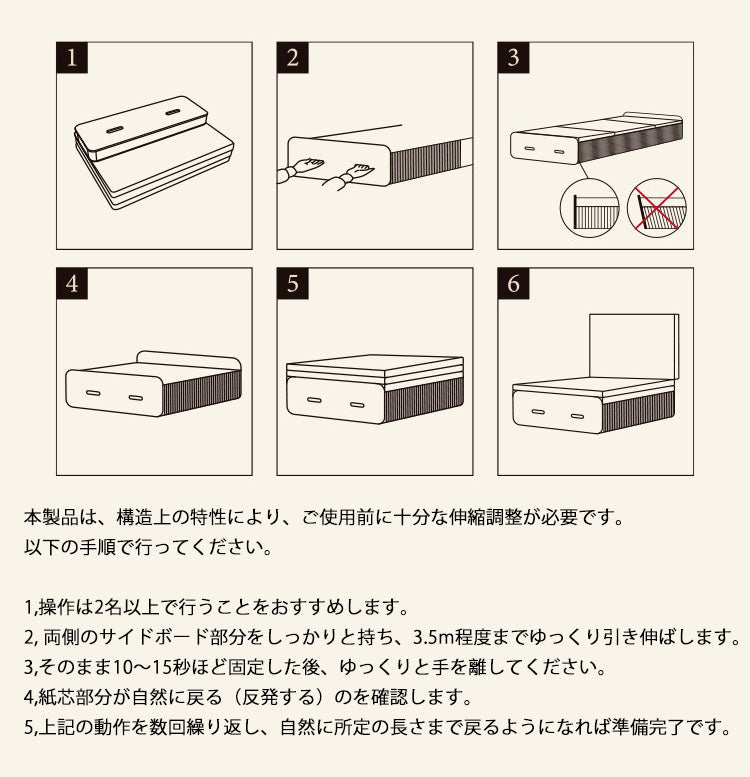 1

2

3

4

5

6

本製品は、構造上の特性により、ご使用前に十分な伸縮調整が必要です。
以下の手順で行ってください。

1,操作は2名以上で行うことをおすすめします。
2, 両側のサイドボード部分をしっかりと持ち、3.5m程度までゆっくり引き伸ばします。
3,そのまま10〜15秒ほど固定した後、ゆっくりと手を離してください。
4,紙芯部分が自然に戻る（反発する）のを確認します。
5,上記の動作を数回繰り返し、自然に所定の長さまで戻るようになれば準備完了です。