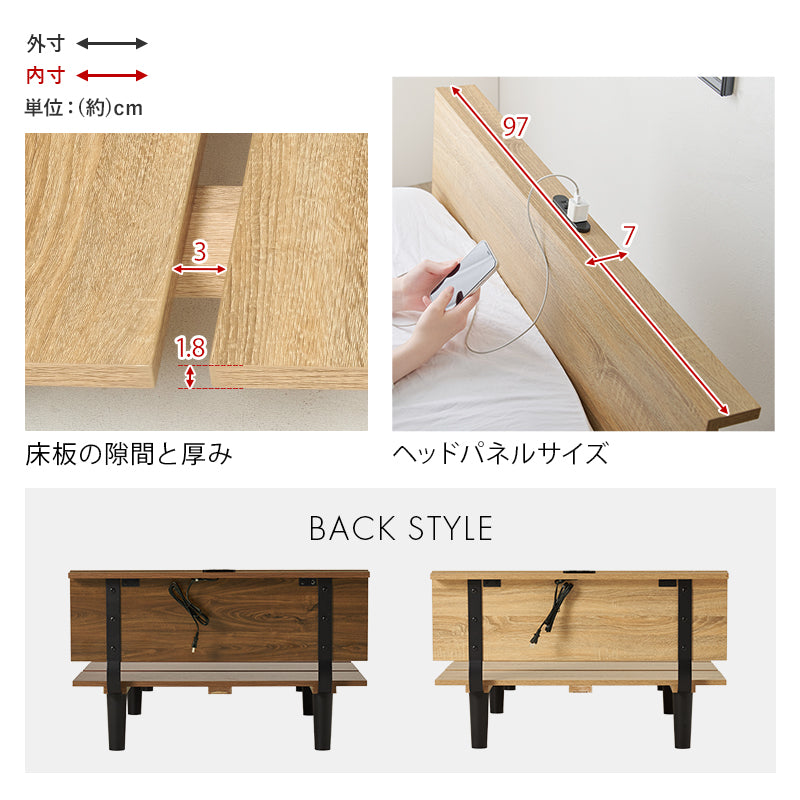 外寸
内寸
単位：(約)cm

3
1.8

床板の隙間と厚み

97
7

ヘッドパネルサイズ

BACK STYLE