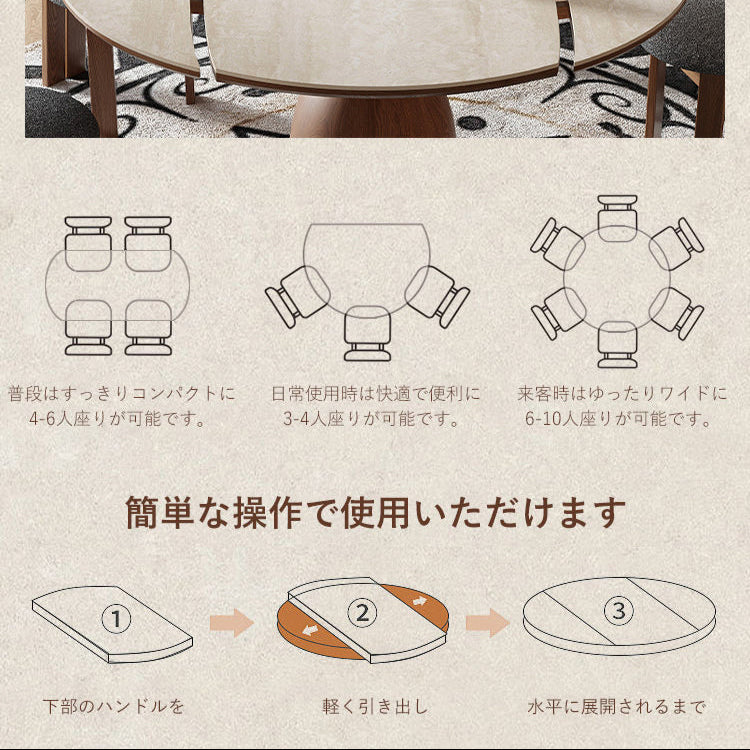 普段はすっきりコンパクトに
4-6人座りが可能です。

日常使用時は快適で便利に
3-4人座りが可能です。

来客時はゆったりワイドに
6-10人座りが可能です。

簡単な操作で使用いただけます

①

②

③

下部のハンドルを

軽く引き出し

水平に展開されるまで