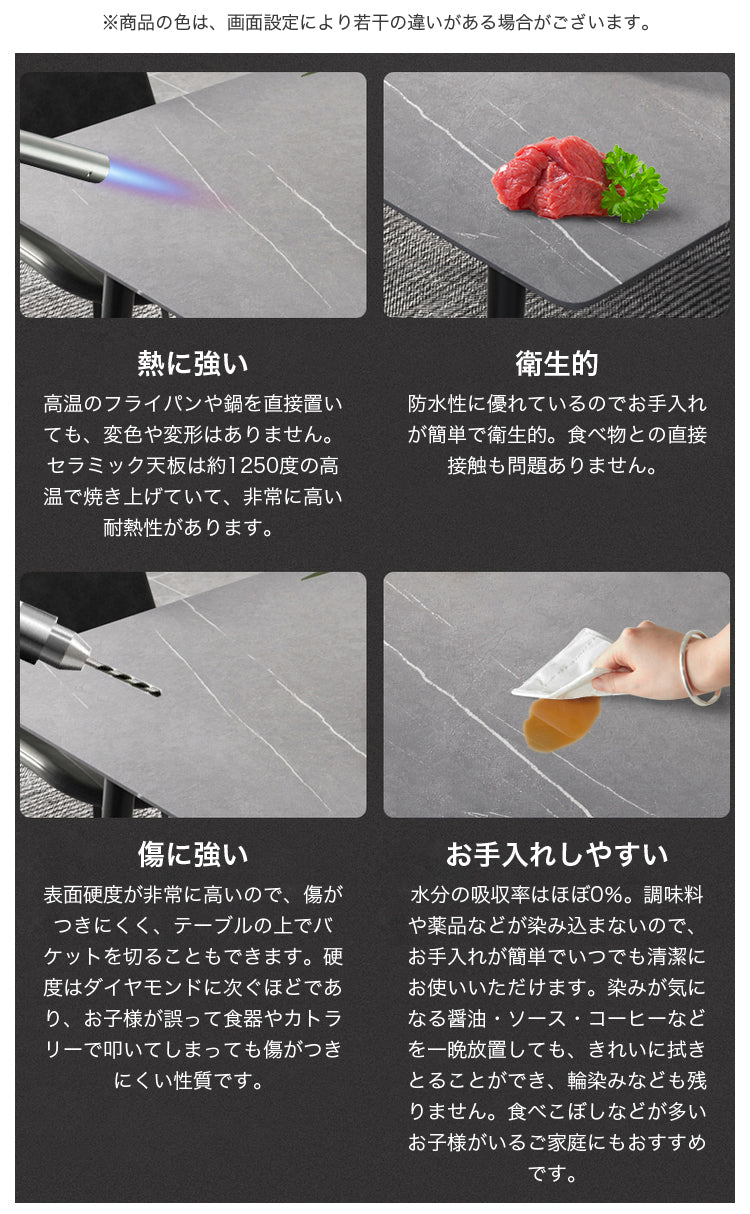 ※商品の色は、画面設定により若干の違いがある場合がございます。

熱に強い

高温のフライパンや鍋を直接置いても、変色や変形はありません。セラミック天板は約1250度の高温で焼き上げていて、非常に高い耐熱性があります。

衛生的

防水性に優れているのでお手入れが簡単で衛生的。食べ物との直接接触も問題ありません。

傷に強い

表面硬度が非常に高いので、傷がつきにくく、テーブルの上でバケットを切ることもできます。硬度はダイヤモンドに次ぐほどであり、お子様が誤って食器やカトラリーで叩いてしまっても傷がつきにくい性質です。

お手入れしやすい

水分の吸収率はほぼ0%。調味料や薬品などが染み込まないので、お手入れが簡単でいつでも清潔にお使いいただけます。染みが気になる醤油・ソース・コーヒーなどを一晩放置しても、きれいに拭きとることができ、輪染みなども残りません。食べこぼしなどが多いお子様がいるご家庭にもおすすめです。