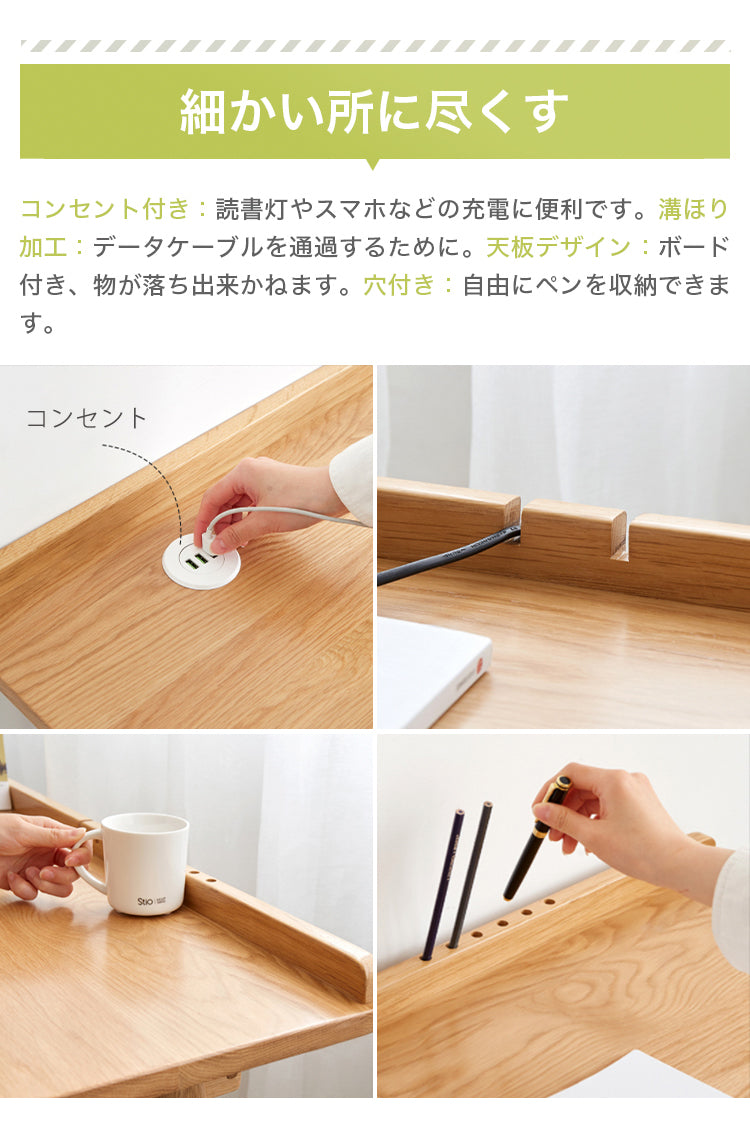 細かい所に尽くす

コンセント付き：読書灯やスマホなどの充電に便利です。溝ほり加工：データケーブルを通過するために。天板デザイン：ボード付き、物が落ち出来かねます。穴付き：自由にペンを収納できます。

コンセント

Stio