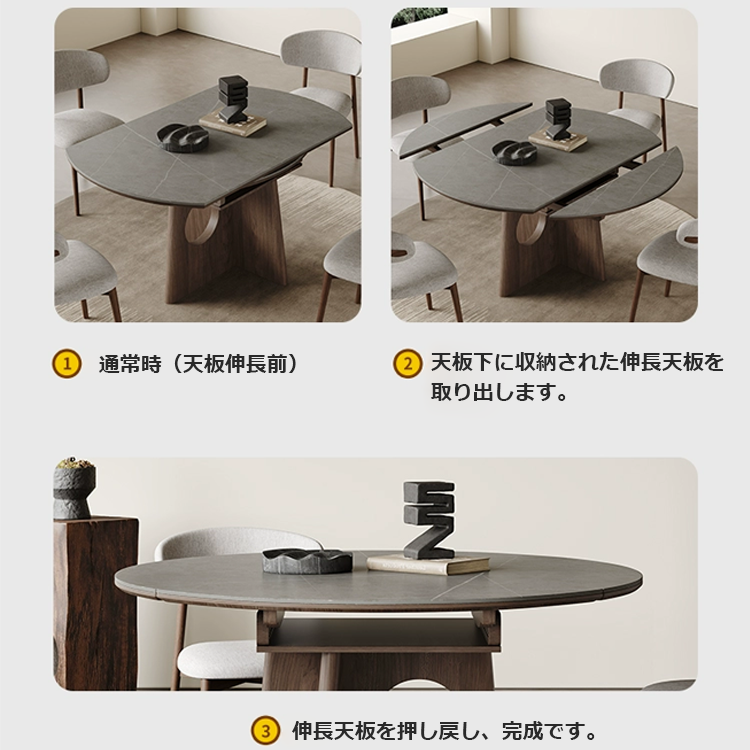 1 通常時（天板伸長前）

2 天板下に収納された伸長天板を取り出します。

3 伸長天板を押し戻し、完成です。