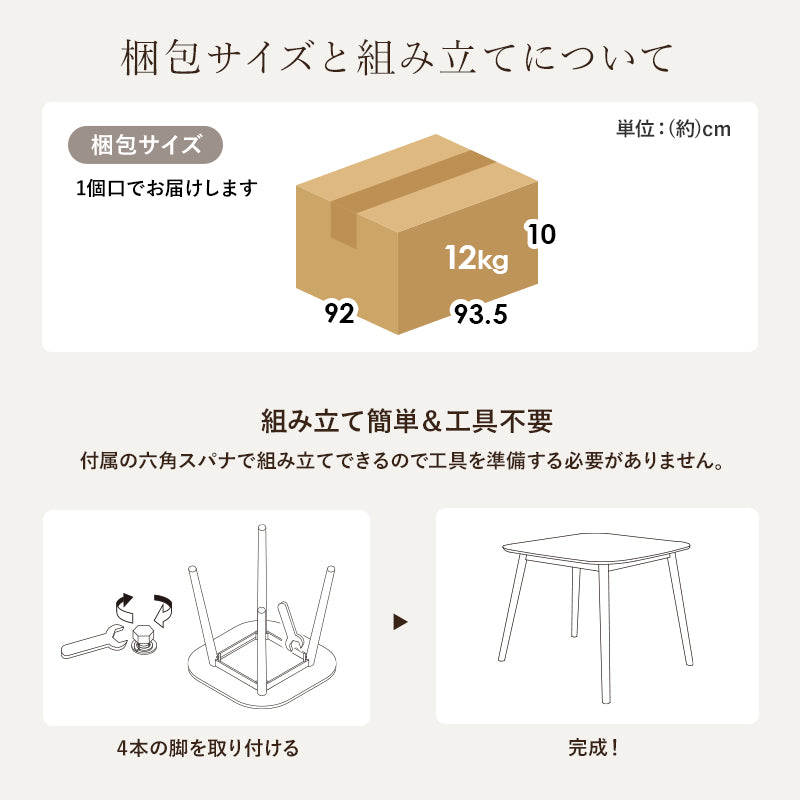 梱包サイズと組み立てについて

梱包サイズ

1個口でお届けします

単位：(約)cm

10

12kg

92

93.5

組み立て簡単&工具不要

付属の六角スパナで組み立てできるので工具を準備する必要がありません。

4本の脚を取り付ける

完成！